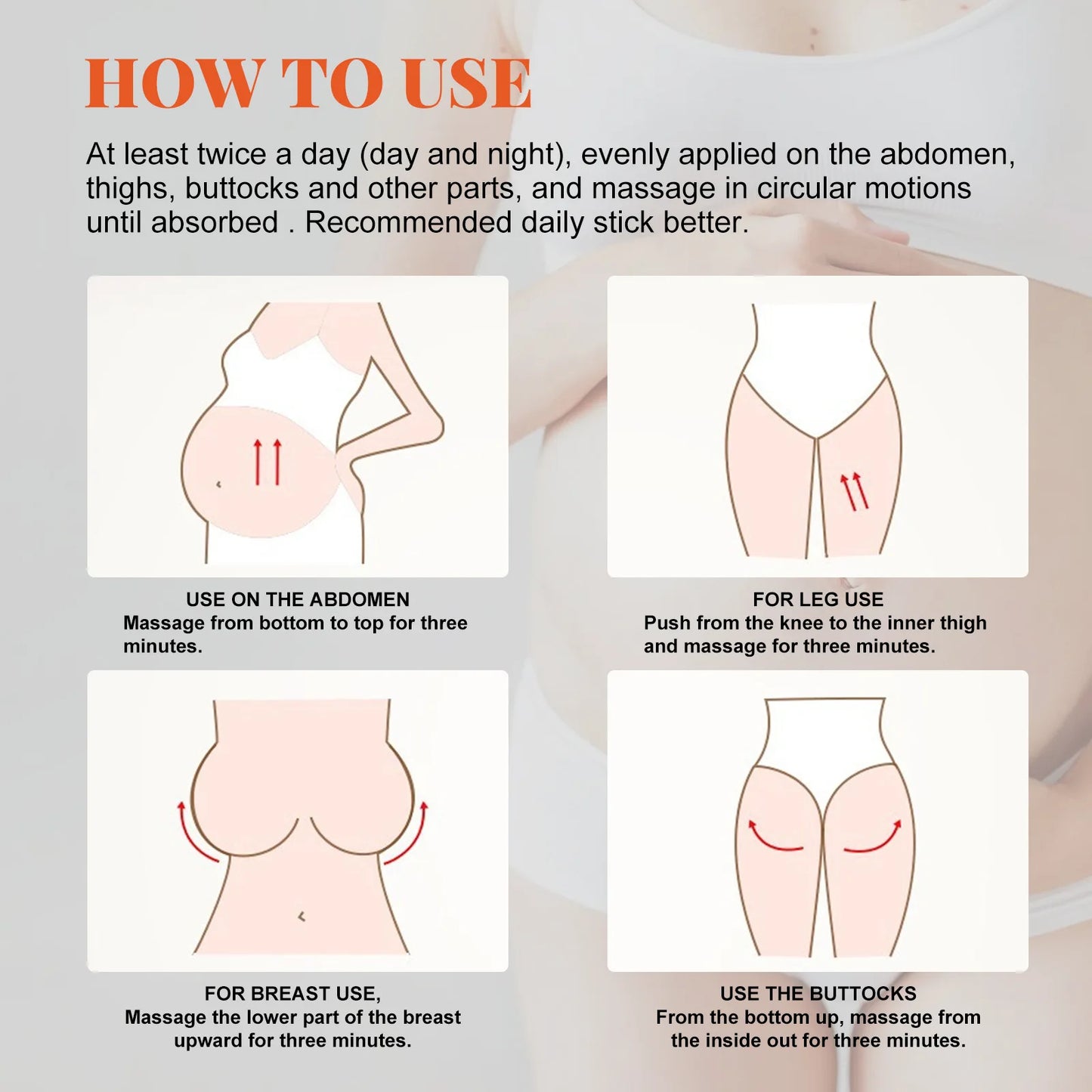 HOW TO USE

At least twice a day (day and night), evenly applied on the abdomen, thighs, buttocks and other parts, and massage in circular motions until absorbed . Recommended daily stick better.

USE ON THE ABDOMEN
Massage from bottom to top for three minutes.

FOR LEG USE
Push from the knee to the inner thigh and massage for three minutes.

FOR BREAST USE,
Massage the lower part of the breast upward for three minutes.

USE THE BUTTOCKS
From the bottom up, massage from the inside out for three minutes.